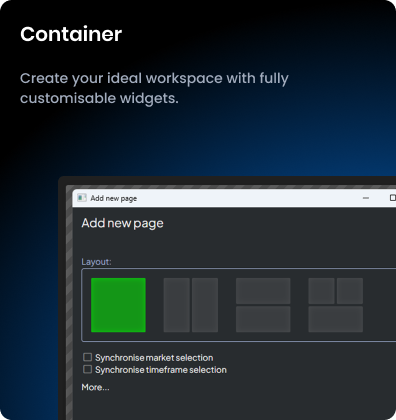 Container

Create your ideal workspace with fully customisable widgets.

Add new page

Add new page

Layout:

Synchronise market selection
Synchronise timeframe selection
More...